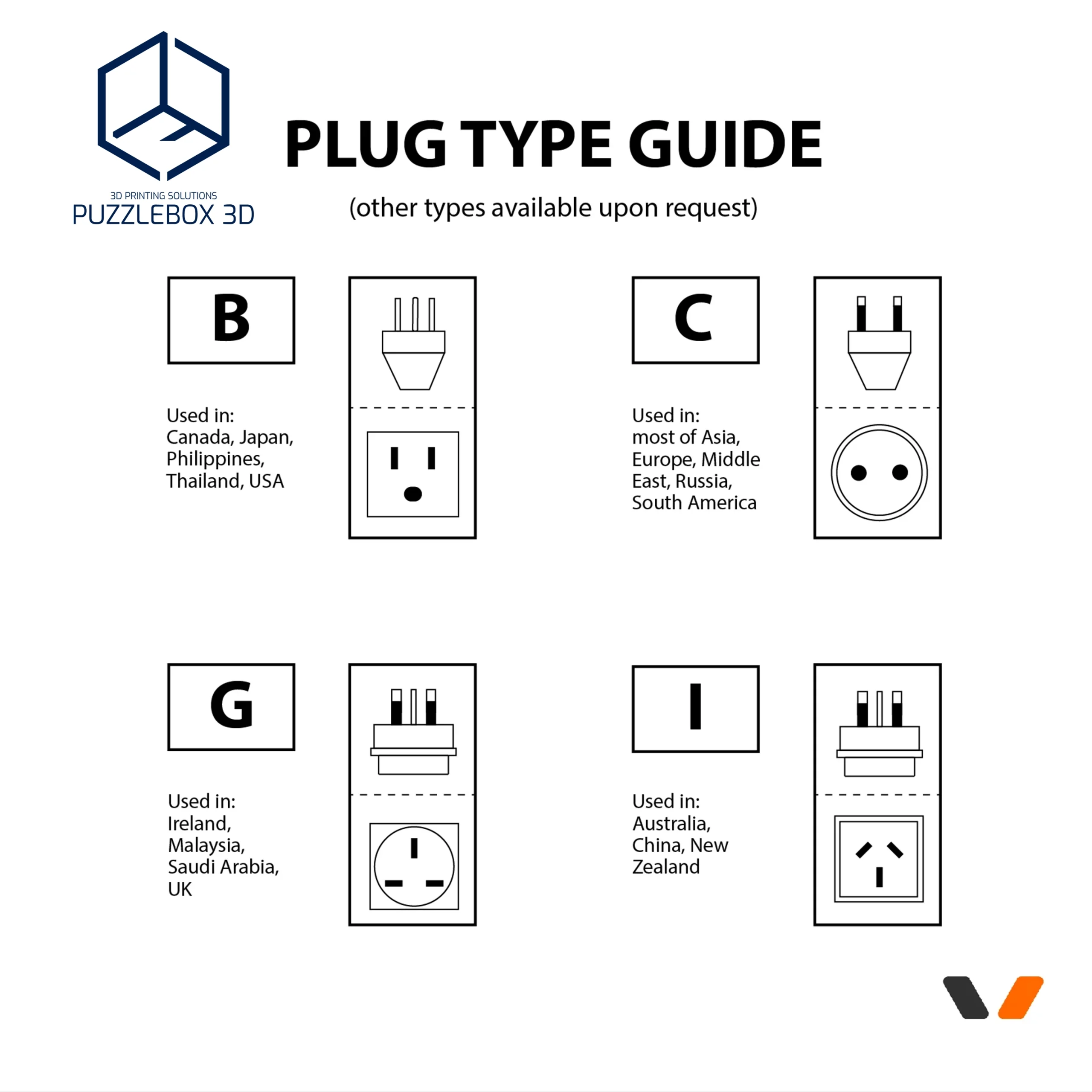 3D PRINTING SOLUTIONS
PUZZLEBOX 3D

PLUG TYPE GUIDE

(other types available upon request)

B

Used in:
Canada, Japan, Philippines, Thailand, USA

C

Used in:
most of Asia, Europe, Middle East, Russia, South America

G

Used in:
Ireland, Malaysia, Saudi Arabia, UK

I

Used in:
Australia, China, New Zealand